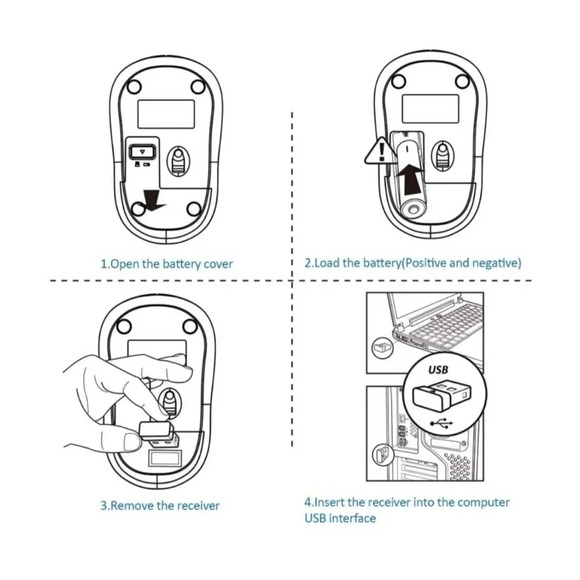 1.Open the battery cover

2.Load the battery(Positive and negative)

3.Remove the receiver

USB

4.Insert the receiver into the computer USB interface